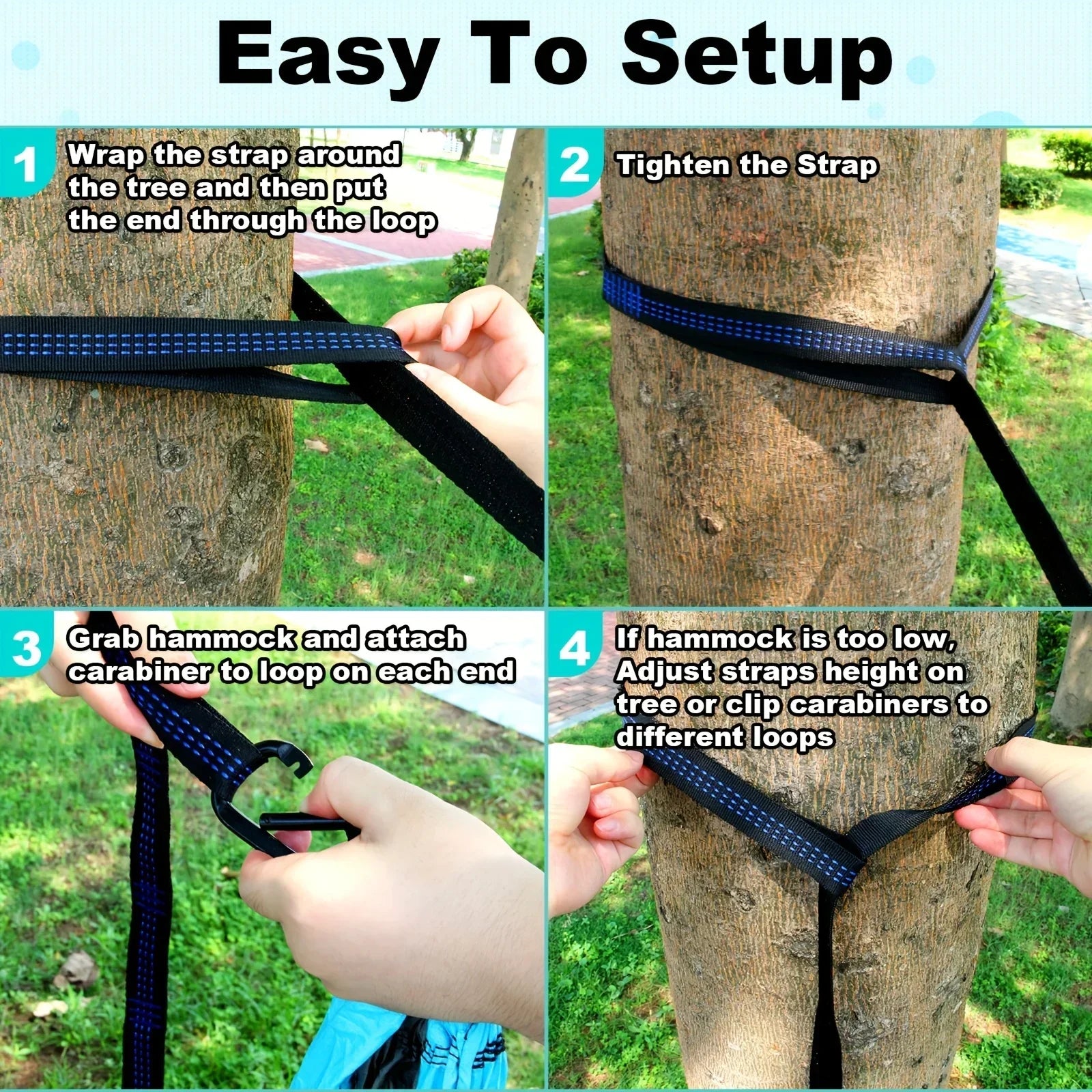 Easy To Setup

1 Wrap the strap around the tree and then put the end through the loop

2 Tighten the Strap

3 Grab hammock and attach carabiner to loop on each end

4 If hammock is too low, Adjust straps height on tree or clip carabiners to different loops