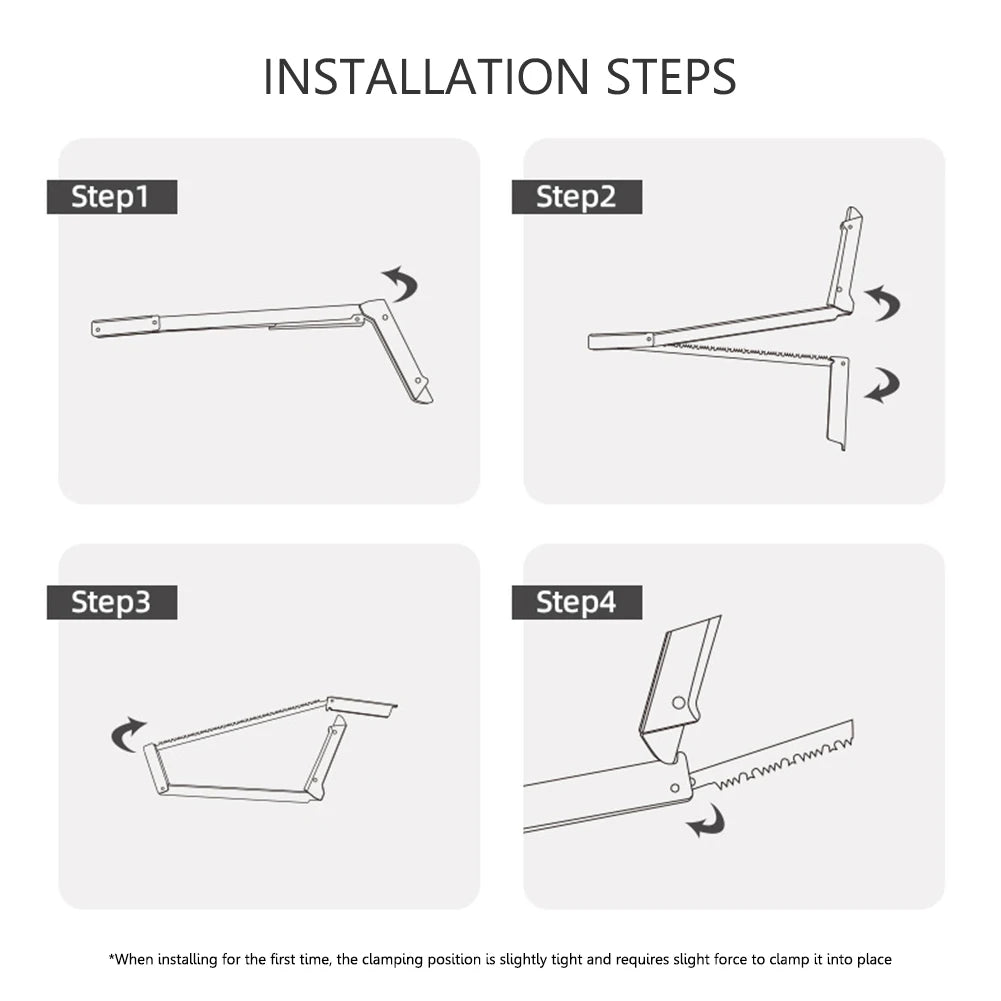 INSTALLATION STEPS

Step1

Step2

Step3

Step4

*When installing for the first time, the clamping position is slightly tight and requires slight force to clamp it into place