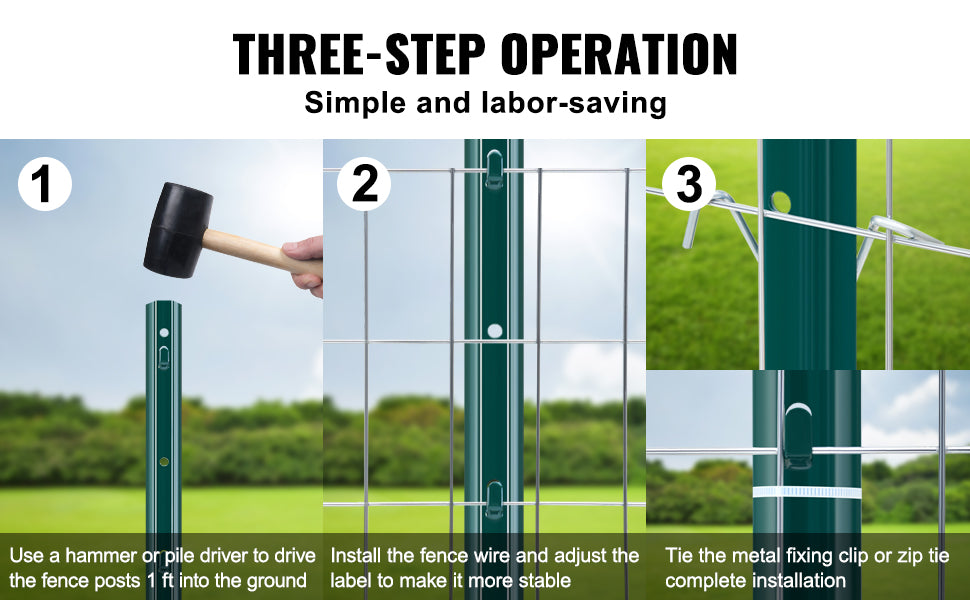 THREE-STEP OPERATION

Simple and labor-saving

1

Use a hammer or pile driver to drive the fence posts 1 ft into the ground

2

Install the fence wire and adjust the label to make it more stable

3

Tie the metal fixing clip or zip tie complete installation